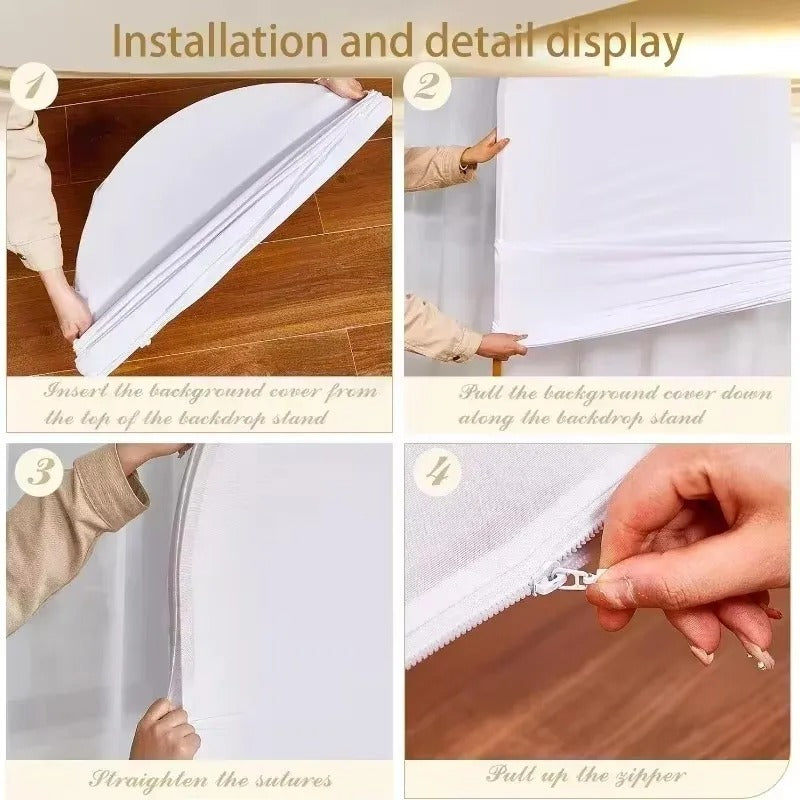 Installation and detail display

1

Insert the background cover from the top of the backdrop stand

2

Pull the background cover down along the backdrop stand

3

Straighten the sutures

4

Pull up the zipper