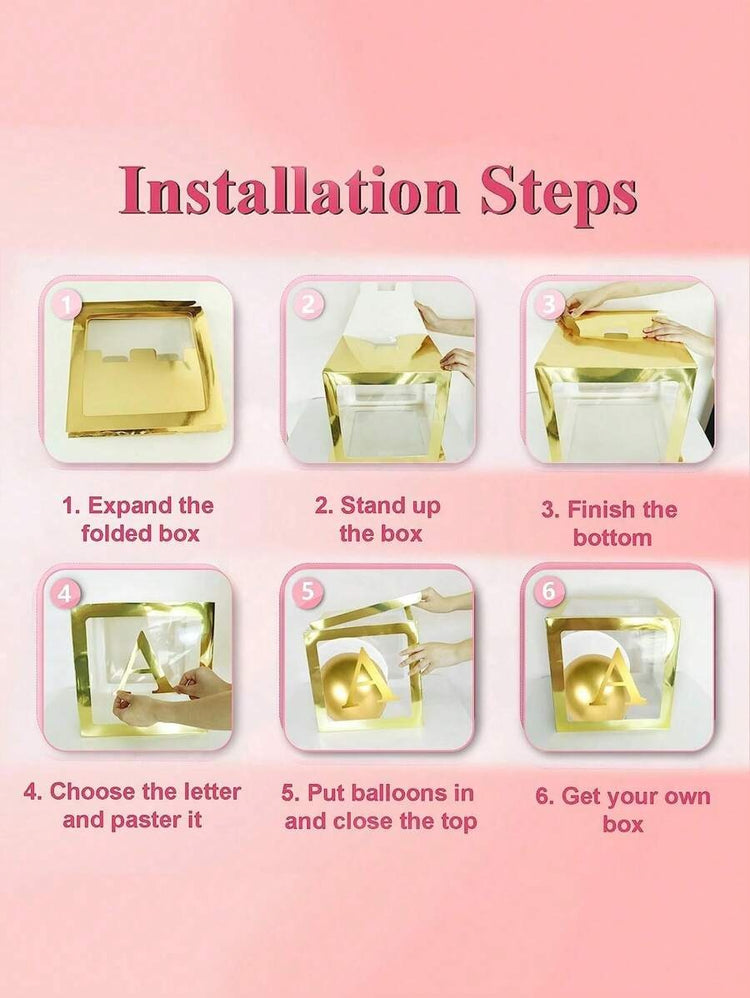 Installation Steps

1

2

3

1. Expand the folded box

2. Stand up the box

3. Finish the bottom

4

A

5

A

6

A

4. Choose the letter and paster it

5. Put balloons in and close the top

6. Get your own box