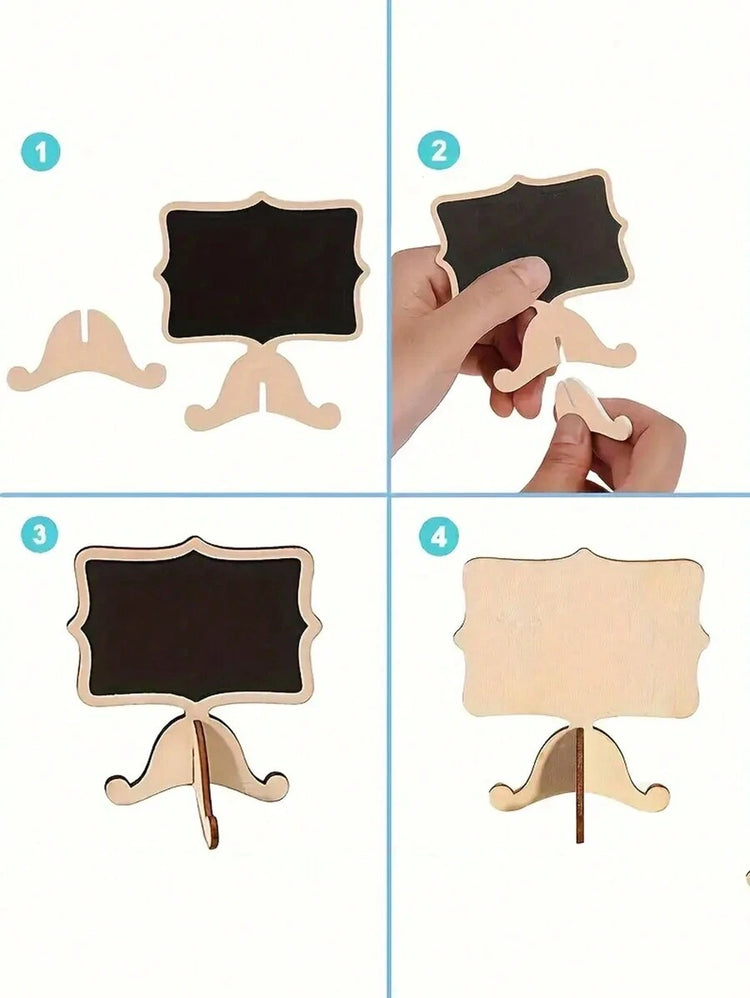 1

2

3

4