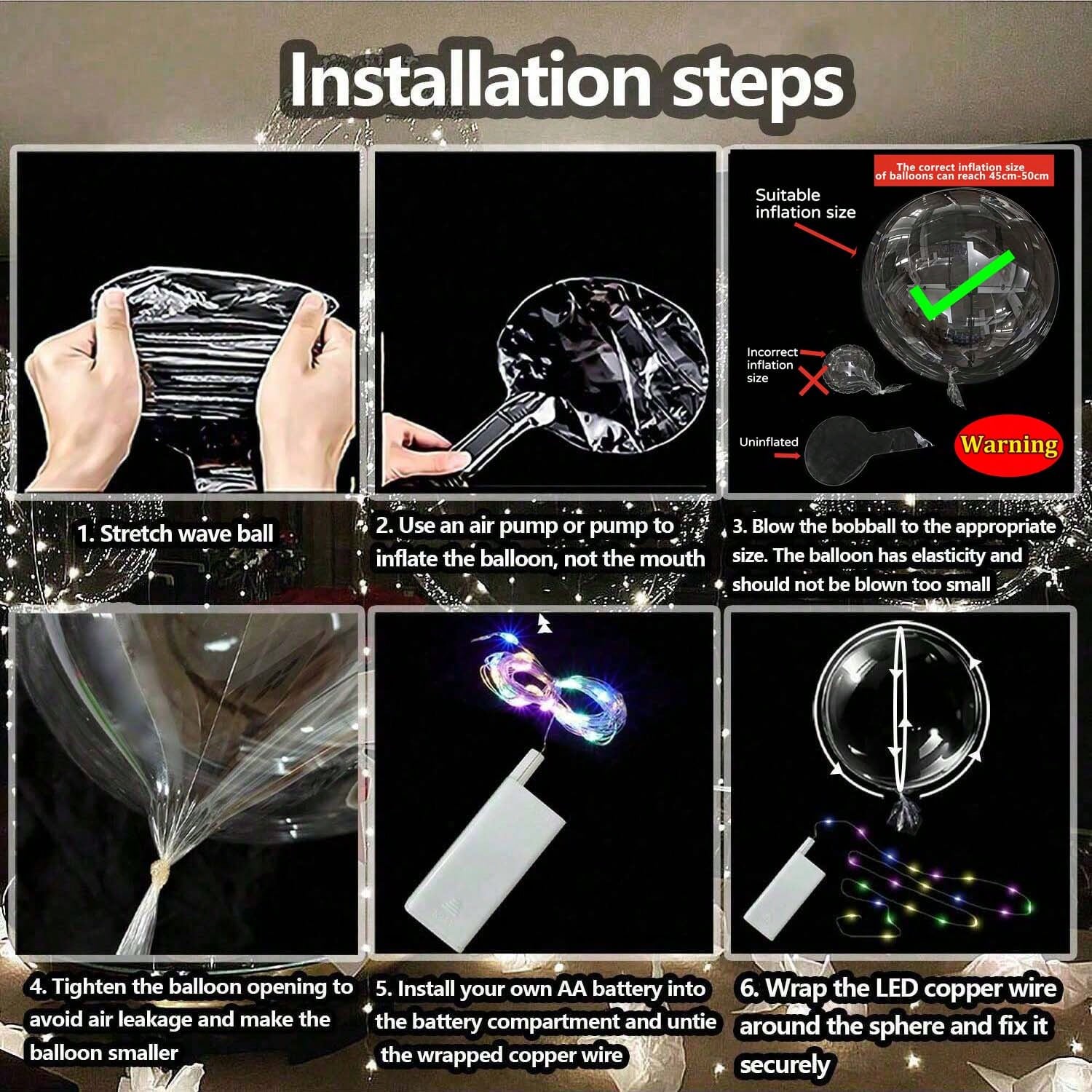 Installation steps

The correct inflation size of balloons can reach 45cm-50cm

Suitable inflation size

Incorrect inflation size

Uninflated

Warning

1. Stretch wave ball

2. Use an air pump or pump to inflate the balloon, not the mouth

3. Blow the bobball to the appropriate size. The balloon has elasticity and should not be blown too small

4. Tighten the balloon opening to avoid air leakage and make the balloon smaller

5. Install your own AA battery into the battery compartment and untie the wrapped copper wire

6. Wrap the LED copper wire around the sphere and fix it securely