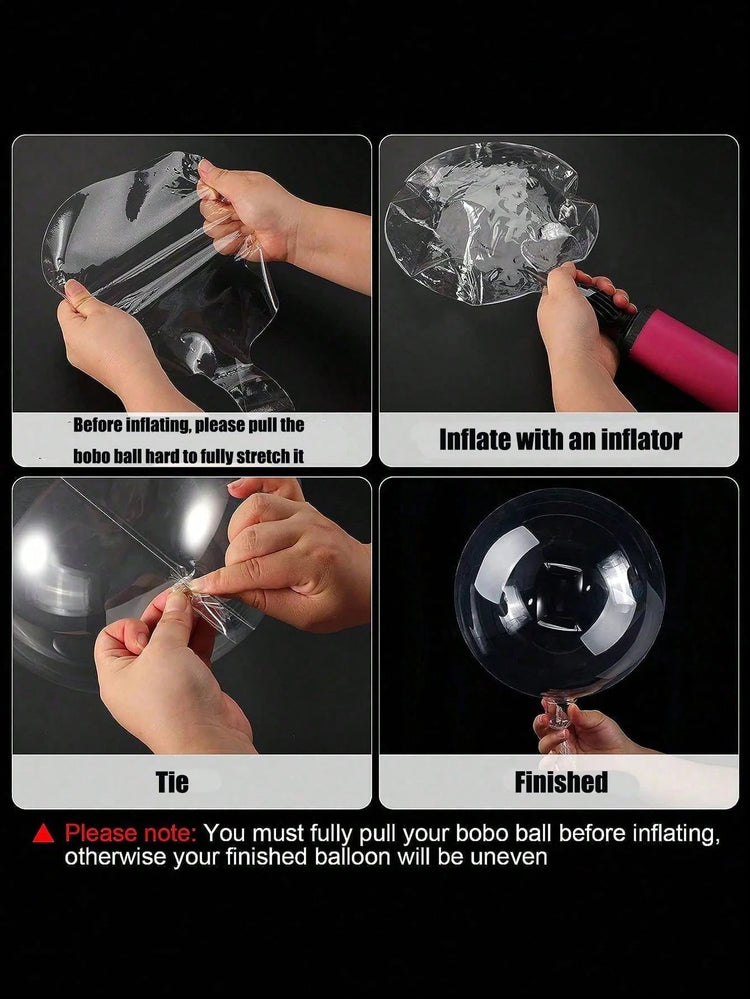 Before inflating, please pull the bobo ball hard to fully stretch it

Inflate with an inflator

Tie

Finished

▲ Please note: You must fully pull your bobo ball before inflating, otherwise your finished balloon will be uneven