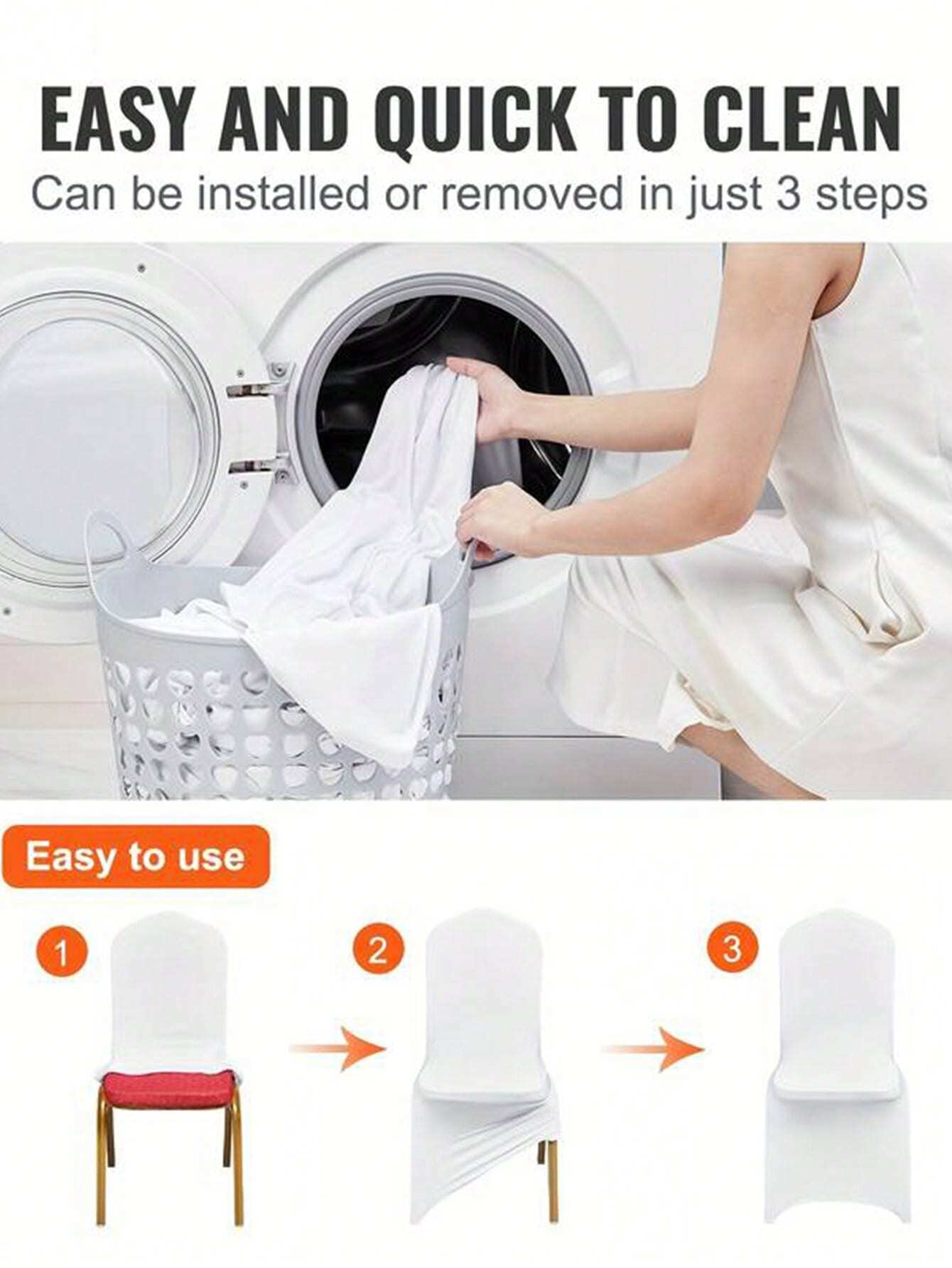 EASY AND QUICK TO CLEAN
Can be installed or removed in just 3 steps

Easy to use

1

2

3