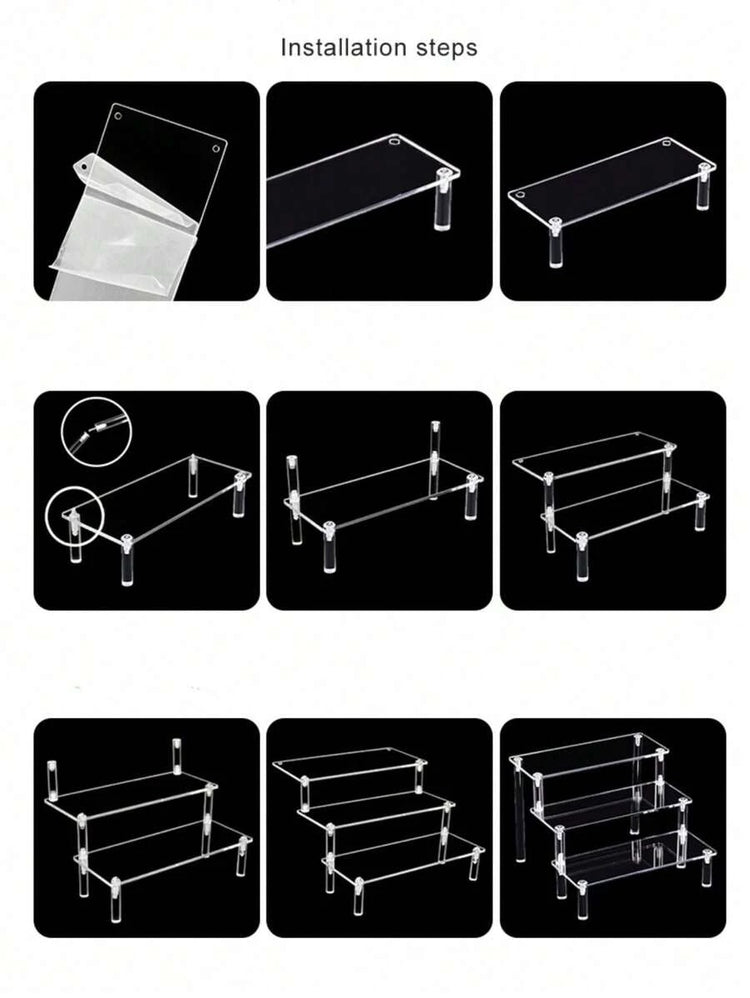 Installation steps