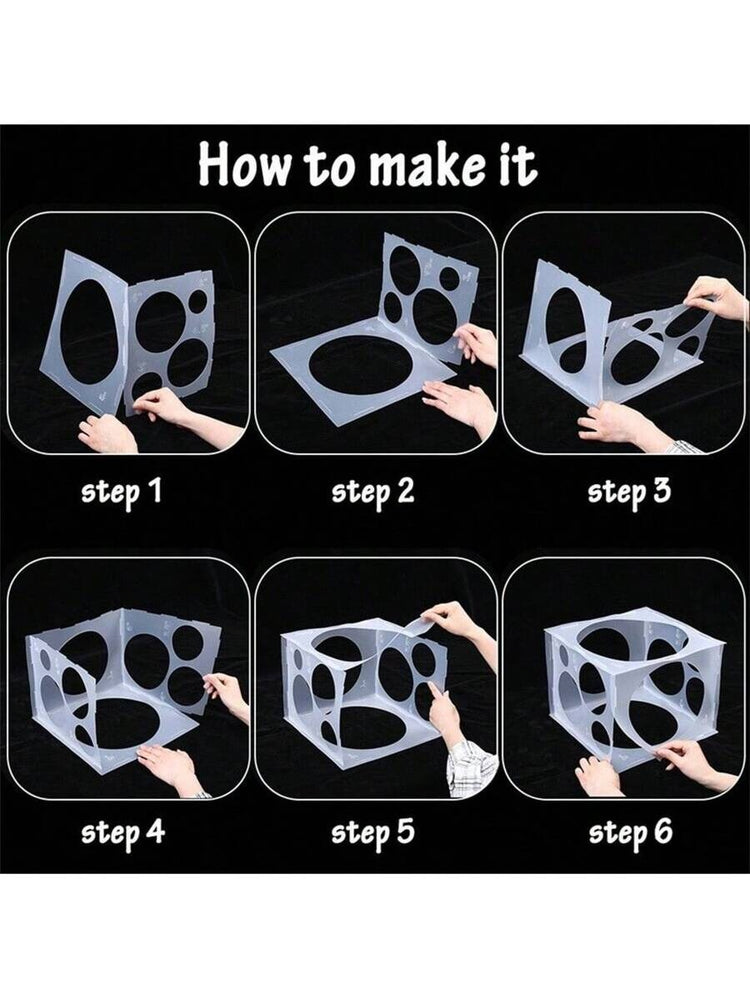 How to make it

step 1

step 2

step 3

step 4

step 5

step 6