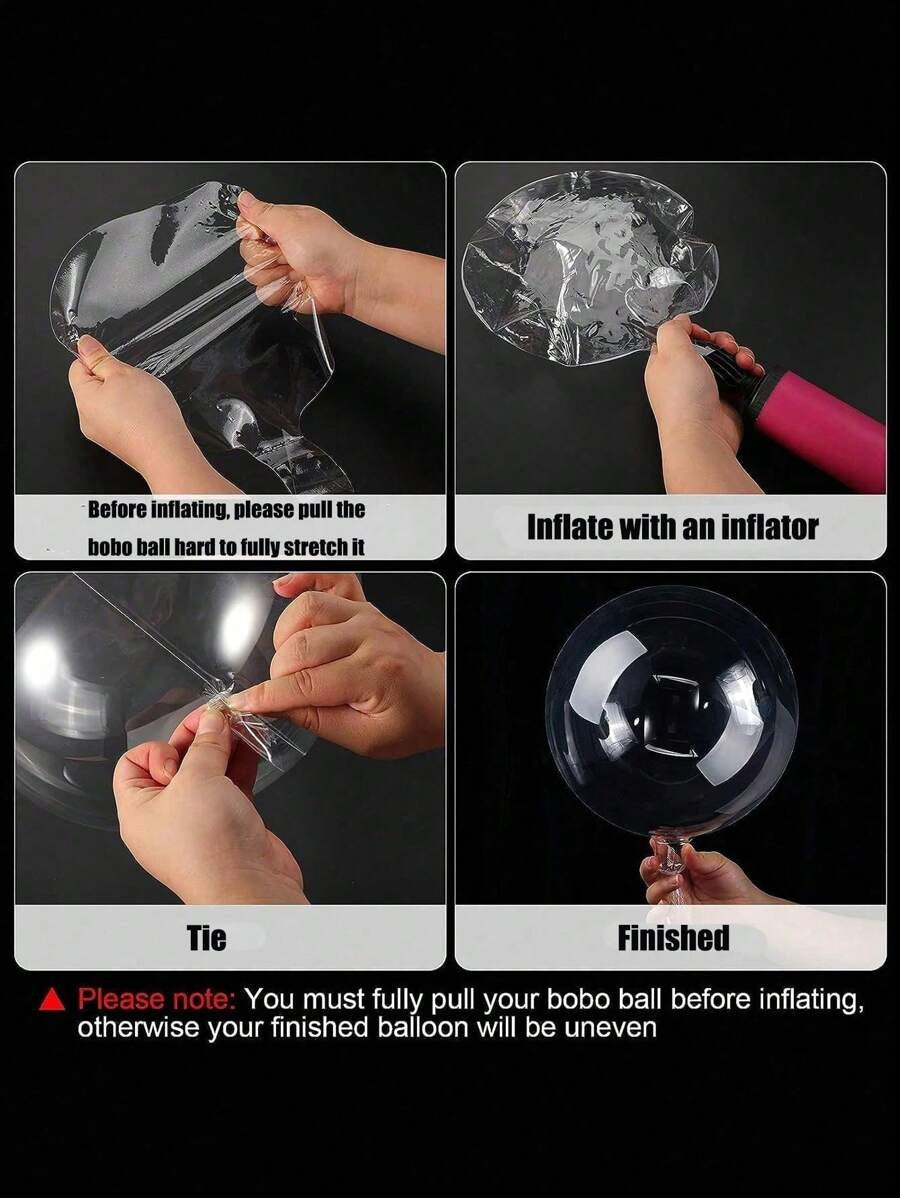 Before inflating, please pull the bobo ball hard to fully stretch it

Inflate with an inflator

Tie

Finished

▲ Please note: You must fully pull your bobo ball before inflating, otherwise your finished balloon will be uneven